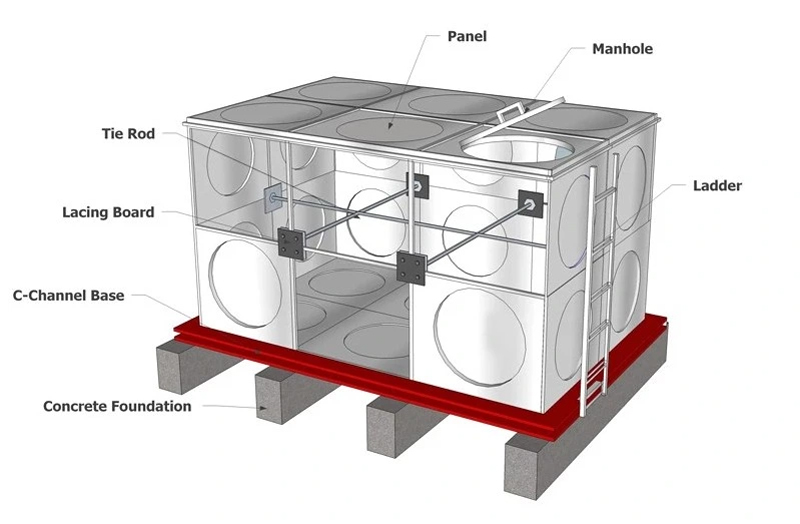 Panel

Manhole

Tie Rod

Ladder

Lacing Board

C-Channel Base

Concrete Foundation